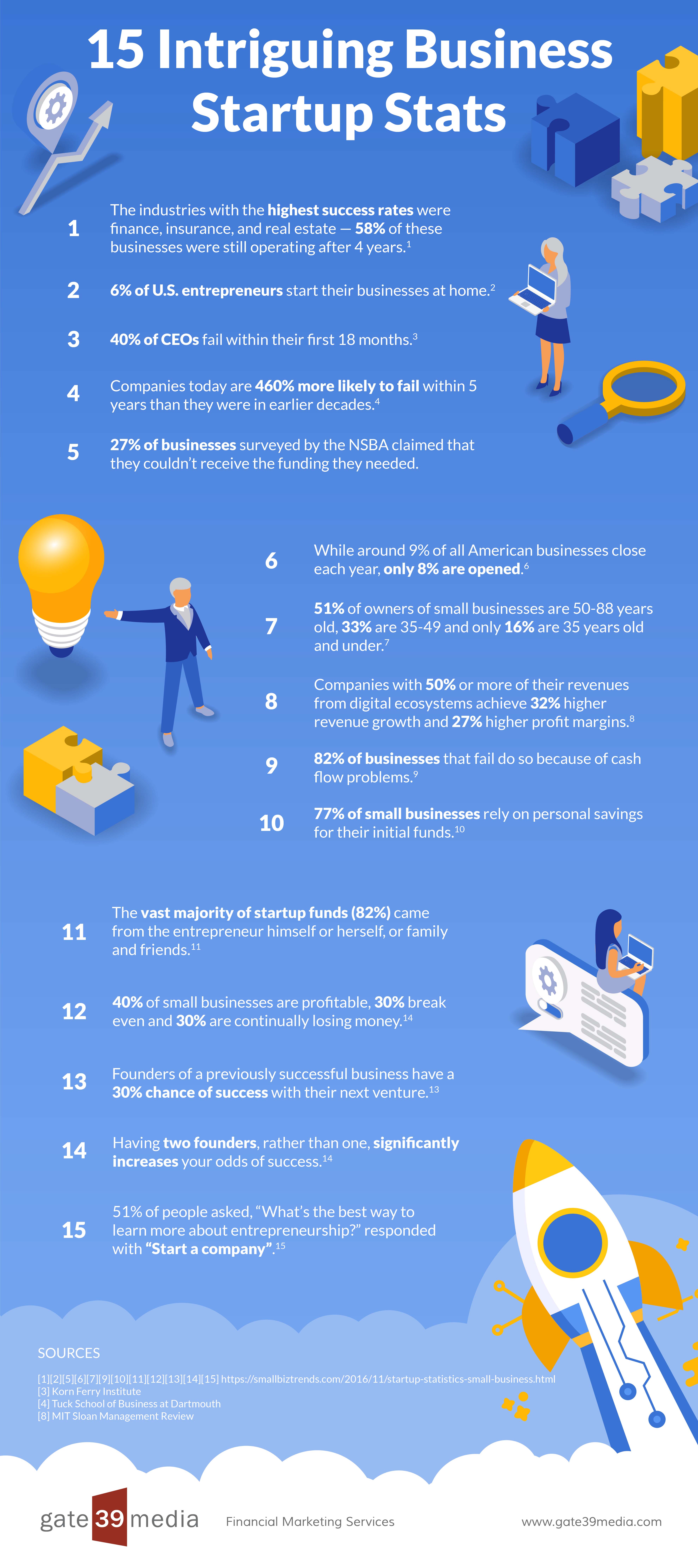 15 Intriguing Business Startup Stats

1 The industries with the highest success rates were finance, insurance, and real estate — 58% of these businesses were still operating after 4 years.$^1$

2 6% of U.S. entrepreneurs start their businesses at home.$^2$

3 40% of CEOs fail within their first 18 months.$^3$

4 Companies today are 460% more likely to fail within 5 years than they were in earlier decades.$^4$

5 27% of businesses surveyed by the NSBA claimed that they couldn't receive the funding they needed.

6 While around 9% of all American businesses close each year, only 8% are opened.$^6$

7 51% of owners of small businesses are 50-88 years old, 33% are 35-49 and only 16% are 35 years old and under.$^7$

8 Companies with 50% or more of their revenues from digital ecosystems achieve 32% higher revenue growth and 27% higher profit margins.$^8$

9 82% of businesses that fail do so because of cash flow problems.$^9$

10 77% of small businesses rely on personal savings for their initial funds.$^{10}$

11 The vast majority of startup funds (82%) came from the entrepreneur himself or herself, or family and friends.$^{11}$

12 40% of small businesses are profitable, 30% break even and 30% are continually losing money.$^{14}$

13 Founders of a previously successful business have a 30% chance of success with their next venture.$^{13}$

14 Having two founders, rather than one, significantly increases your odds of success.$^{14}$

15 51% of people asked, "What's the best way to learn more about entrepreneurship?" responded with "Start a company".$^{15}$

SOURCES
[1][2][5][6][7][9][10][11][12][13][14][15] https://smallbiztrends.com/2016/11/startup-statistics-small-business.html
[3] Korn Ferry Institute
[4] Tuck School of Business at Dartmouth
[8] MIT Sloan Management Review

gate 39 media Financial Marketing Services www.gate39media.com